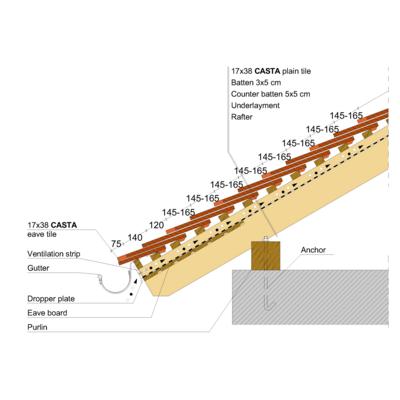 17x38 CASTA plain tile
Batten 3x5 cm
Counter batten 5x5 cm
Underlayment
Rafter

145-165
145-165
145-165
145-165
145-165
145-165
145-165
145-165
120
140
75

17x38 CASTA eave tile
Ventilation strip
Gutter
Dropper plate
Eave board
Purlin
Anchor